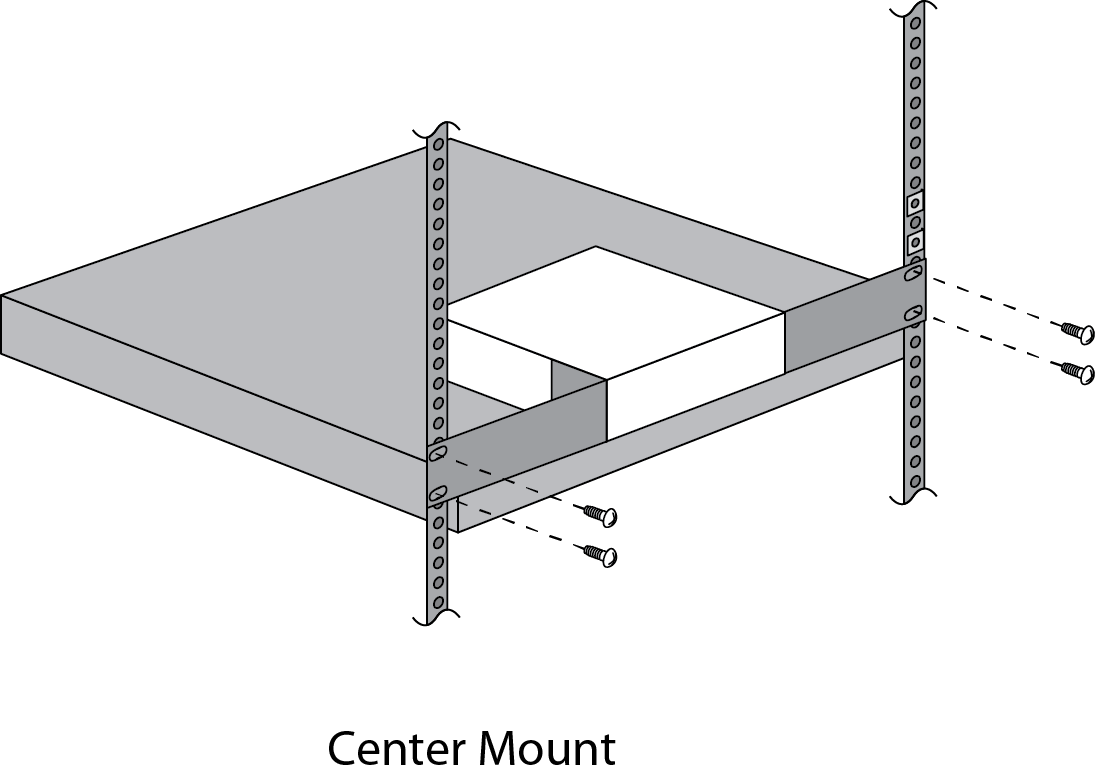 Center Mount